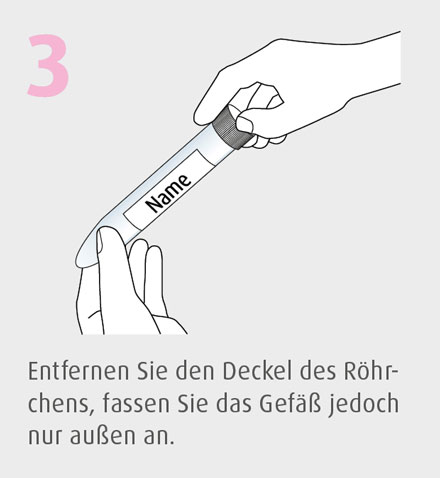 3

Name

Entfernen Sie den Deckel des Röhrchens, fassen Sie das Gefäß jedoch nur außen an.