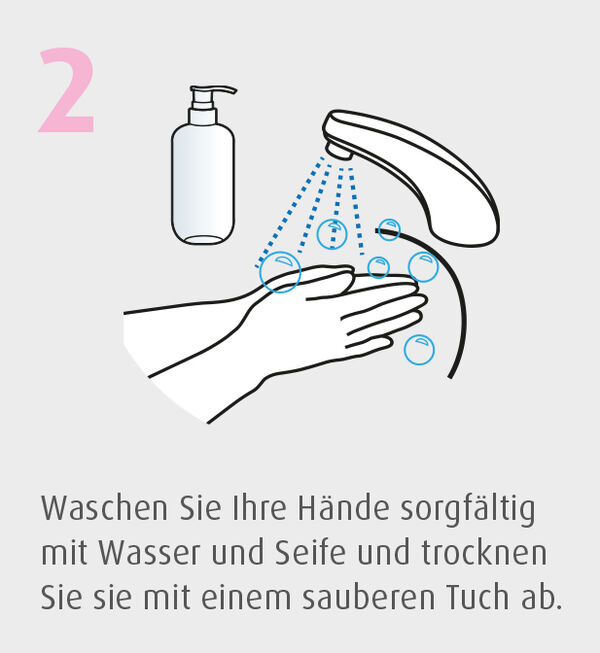 2

Waschen Sie Ihre Hände sorgfältig mit Wasser und Seife und trocknen Sie sie mit einem sauberen Tuch ab.