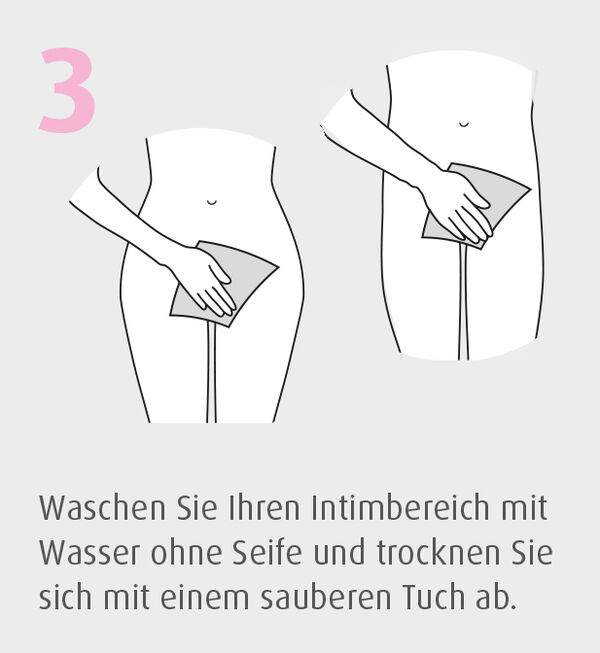 3

Waschen Sie Ihren Intimbereich mit Wasser ohne Seife und trocknen Sie sich mit einem sauberen Tuch ab.